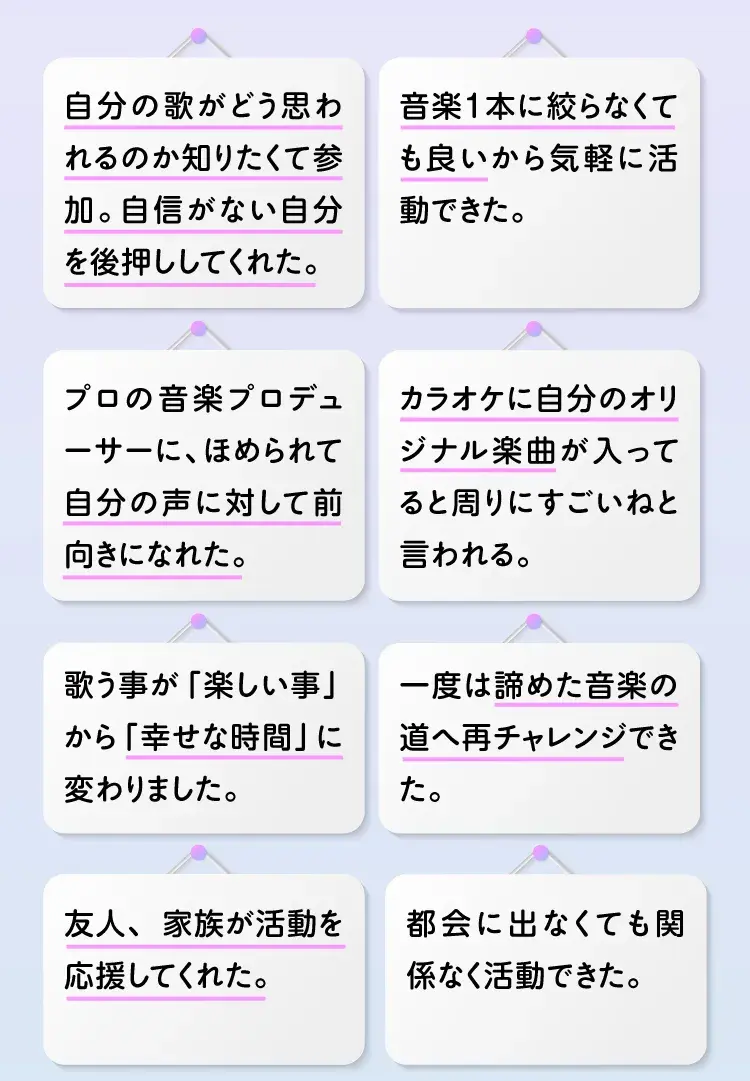 自分の歌がどう思われるのか知りたくて参加。自信がない自分を後押ししてくれた。

音楽1本に絞らなくても良いから気軽に活動できた。

プロの音楽プロデューサーに、ほめられて自分の声に対して前向きになれた。

カラオケに自分のオリジナル楽曲が入ってると周りにすごいねと言われる。

歌う事が「楽しい事」から「幸せな時間」に変わりました。

一度は諦めた音楽の道へ再チャレンジできた。

友人、家族が活動を応援してくれた。

都会に出なくても関係なく活動できた。