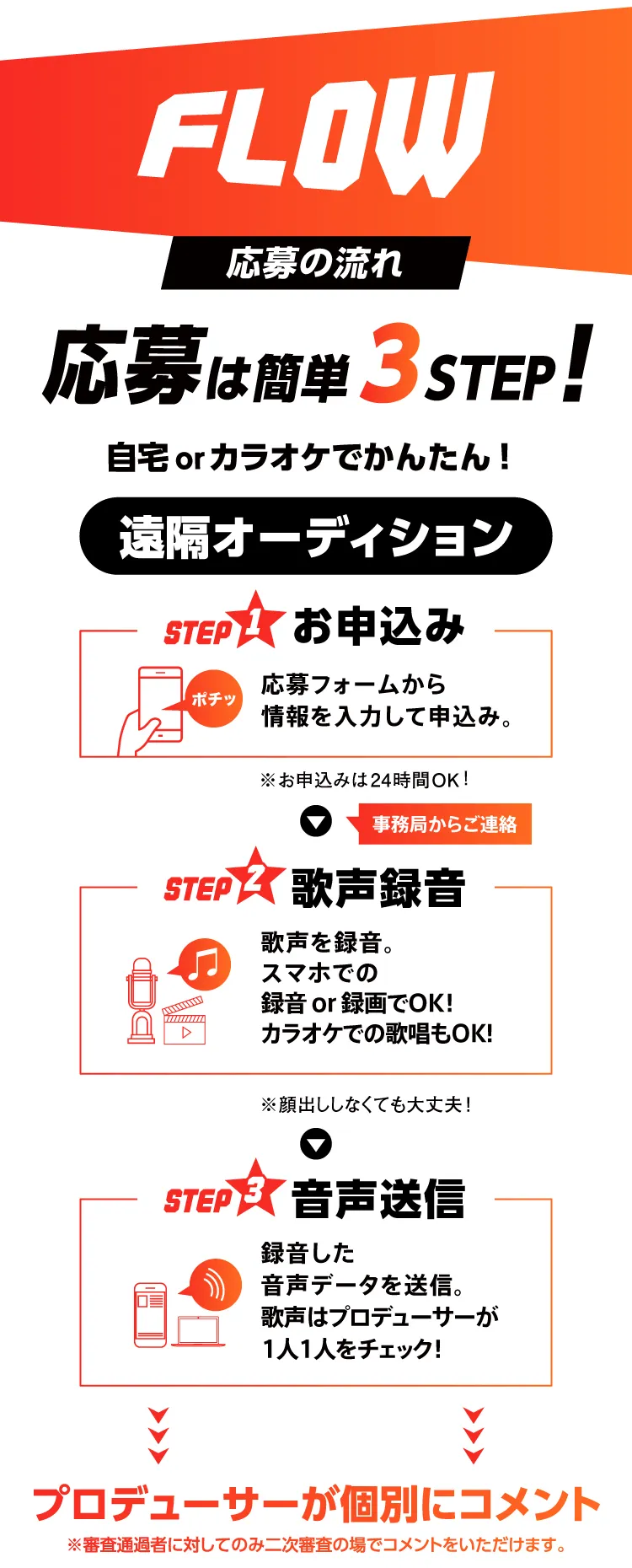 FLOW

応募の流れ

応募は簡単 3 STEP!

自宅 or カラオケでかんたん！

遠隔オーディション

STEP 1 お申込み

ポチッ

応募フォームから
情報を入力して申込み。

※お申込みは24時間OK！

事務局からご連絡

STEP 2 歌声録音

歌声を録音。
スマホでの
録音 or 録画でOK!
カラオケでの歌唱もOK!

※顔出ししなくても大丈夫！

STEP 3 音声送信

録音した
音声データを送信。
歌声はプロデューサーが
1人1人をチェック!

プロデューサーが個別にコメント

※審査通過者に対してのみ二次審査の場でコメントをいただけます。